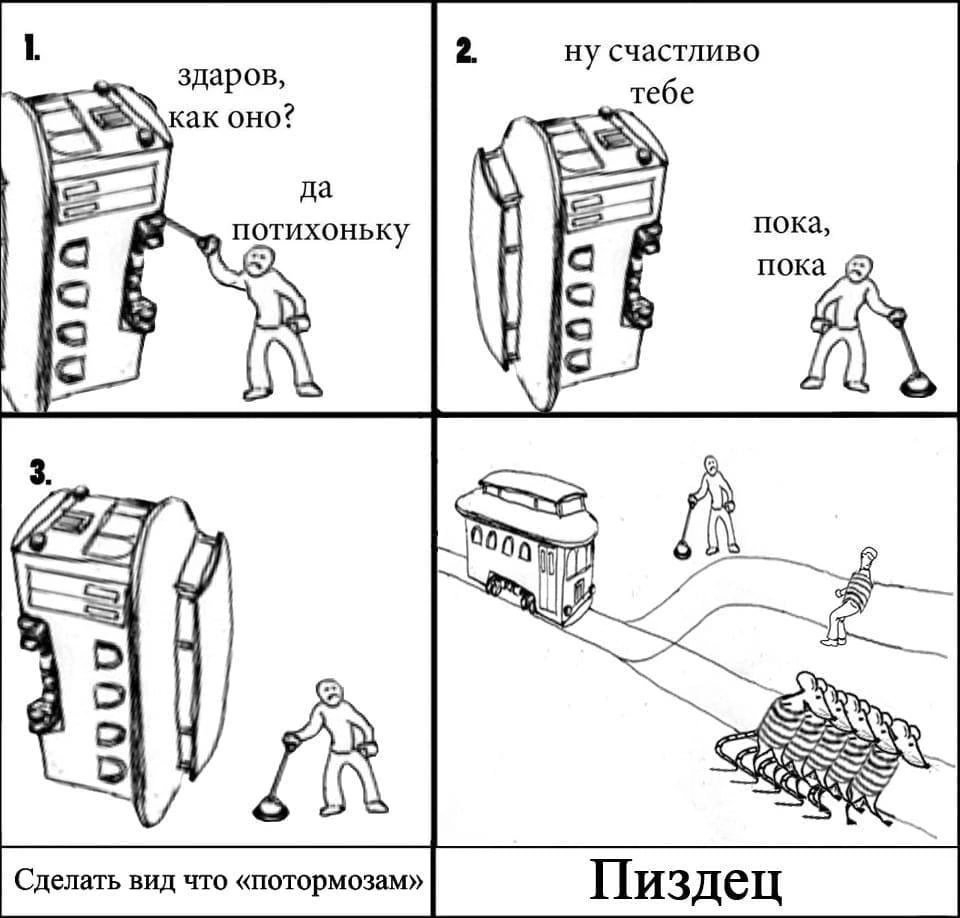 1.

здаров, как оно?

да потихоньку

2.

ну счастливо тебе

пока, пока

3.

Сделать вид что «потормозам»

Пиздец