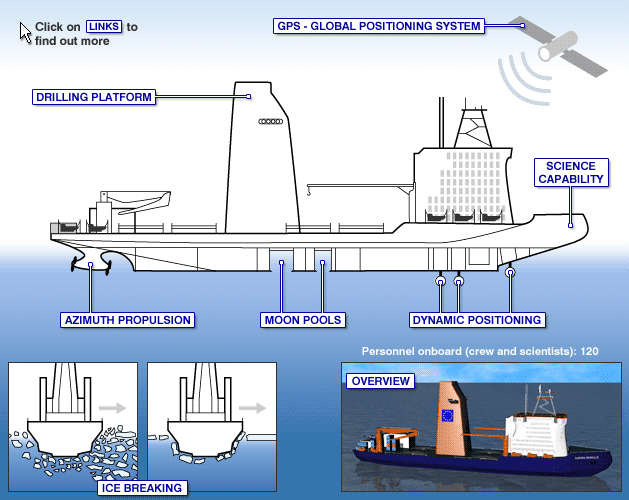 Click on LINKS to find out more

GPS - GLOBAL POSITIONING SYSTEM

DRILLING PLATFORM

SCIENCE CAPABILITY

AZIMUTH PROPULSION

MOON POOLS

DYNAMIC POSITIONING

Personnel onboard (crew and scientists): 120

OVERVIEW

ICE BREAKING