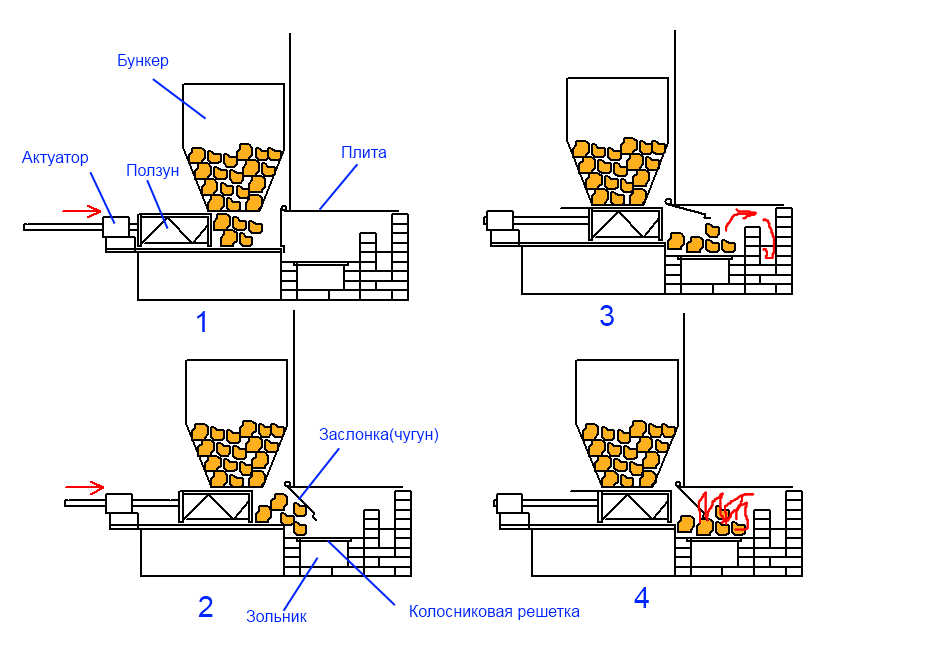 Бункер

Актуатор

Ползун

Плита

1

3

Заслонка(чугун)

2

Зольник

Колосниковая решетка

4